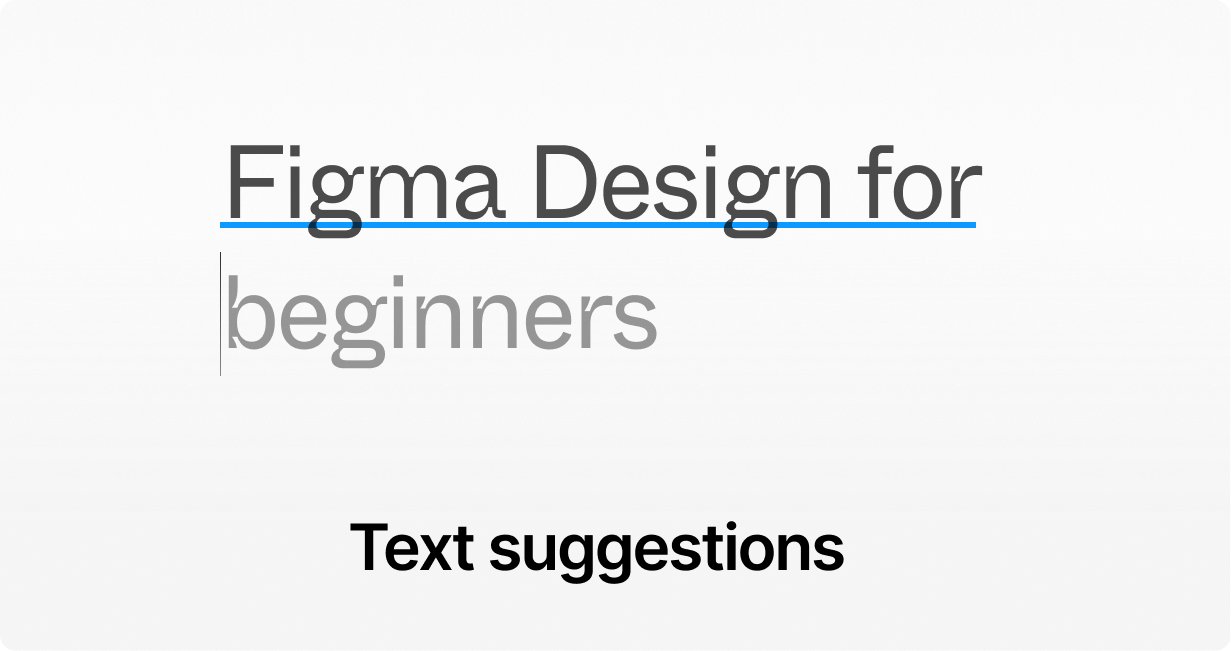 Figma Design for beginners

Text suggestions