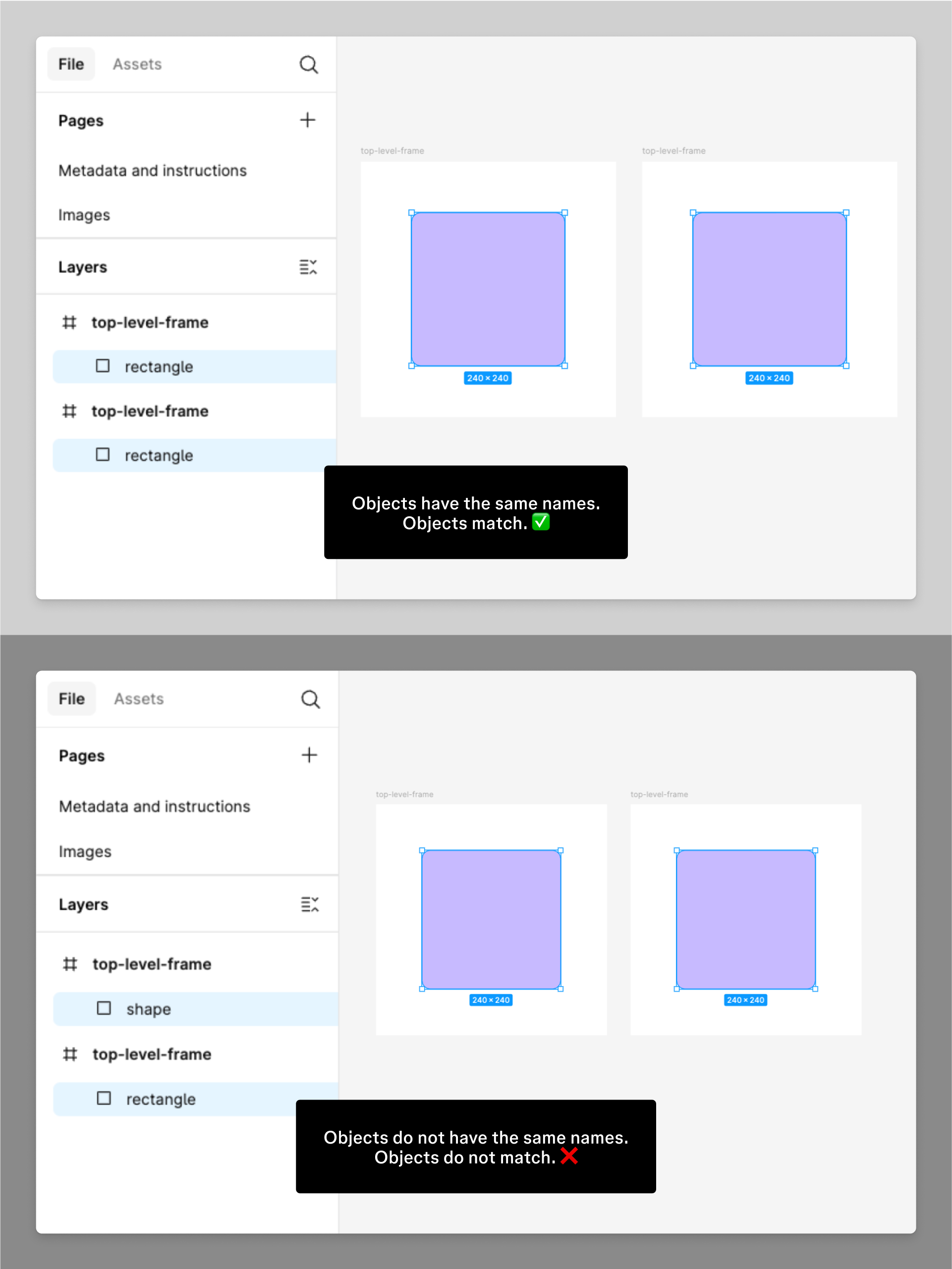 File Assets

Pages

Metadata and instructions

Images

Layers

top-level-frame

rectangle

top-level-frame

rectangle

top-level-frame

240 × 240

top-level-frame

240 × 240

Objects have the same names.
Objects match. ✅

File Assets

Pages

Metadata and instructions

Images

Layers

top-level-frame

shape

top-level-frame

rectangle

top-level-frame

240 × 240

top-level-frame

240 × 240

Objects do not have the same names.
Objects do not match. ❌